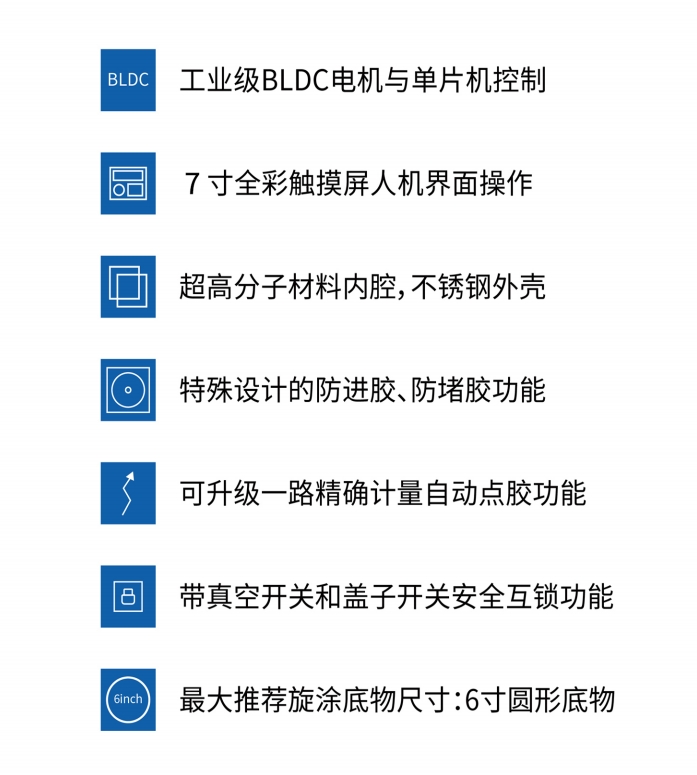 BLDC

工业级BLDC电机与单片机控制

7寸全彩触摸屏人机界面操作

超高分子材料内腔,不锈钢外壳

特殊设计的防进胶、防堵胶功能

可升级一路精确计量自动点胶功能

带真空开关和盖子开关安全互锁功能

6inch

最大推荐旋涂底物尺寸:6寸圆形底物