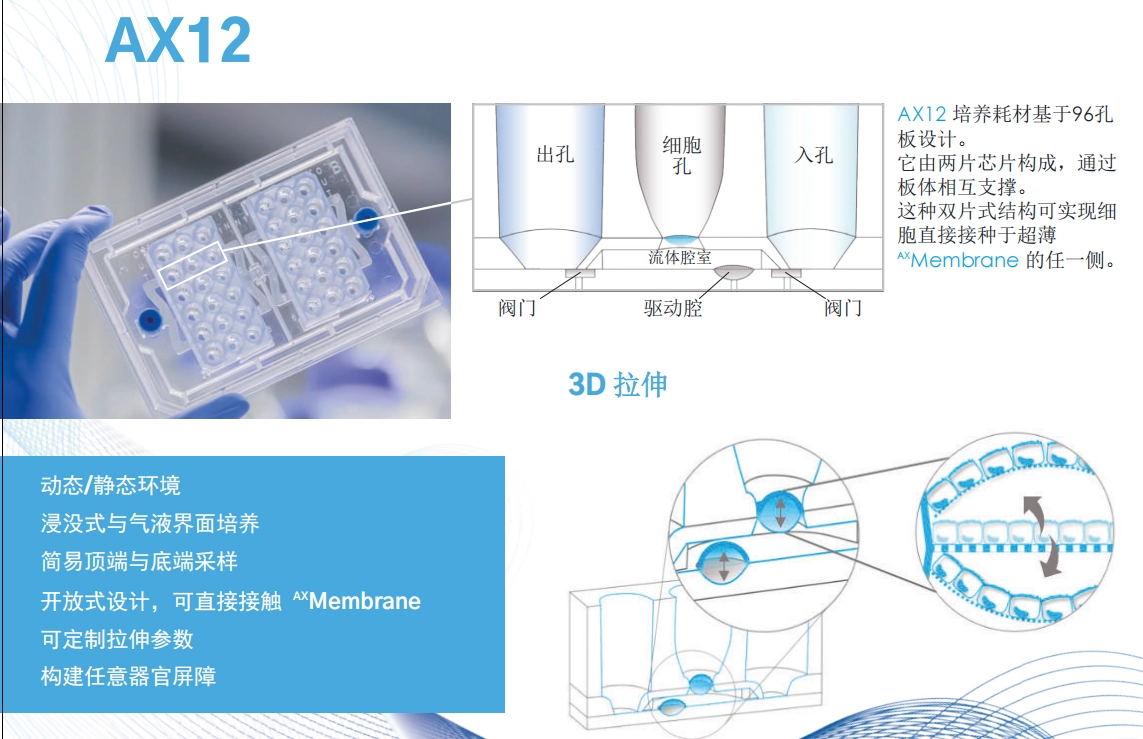 AX12

出孔

细胞孔

入孔

流体腔室

阀门

驱动腔

阀门

AX12 培养耗材基于96孔板设计。
它由两片芯片构成，通过板体相互支撑。
这种双片式结构可实现细胞直接接种于超薄 $^{AX}$Membrane 的任一侧。

3D 拉伸

动态/静态环境
浸没式与气液界面培养
简易顶端与底端采样
开放式设计，可直接接触 $^{AX}$Membrane
可定制拉伸参数
构建任意器官屏障